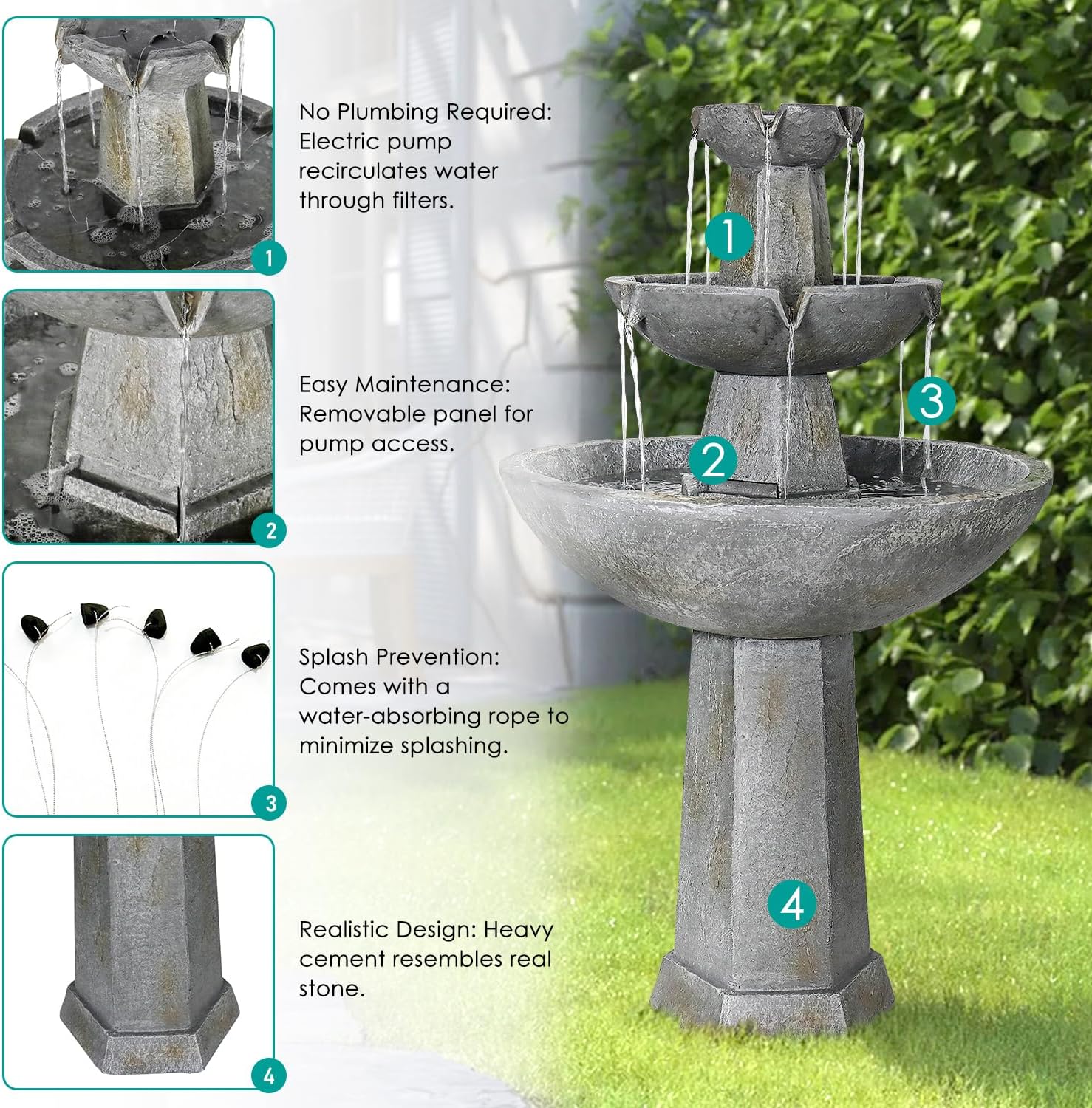 1

No Plumbing Required: Electric pump recirculates water through filters.

2

Easy Maintenance: Removable panel for pump access.

3

Splash Prevention: Comes with a water-absorbing rope to minimize splashing.

4

Realistic Design: Heavy cement resembles real stone.

1

2

3

4