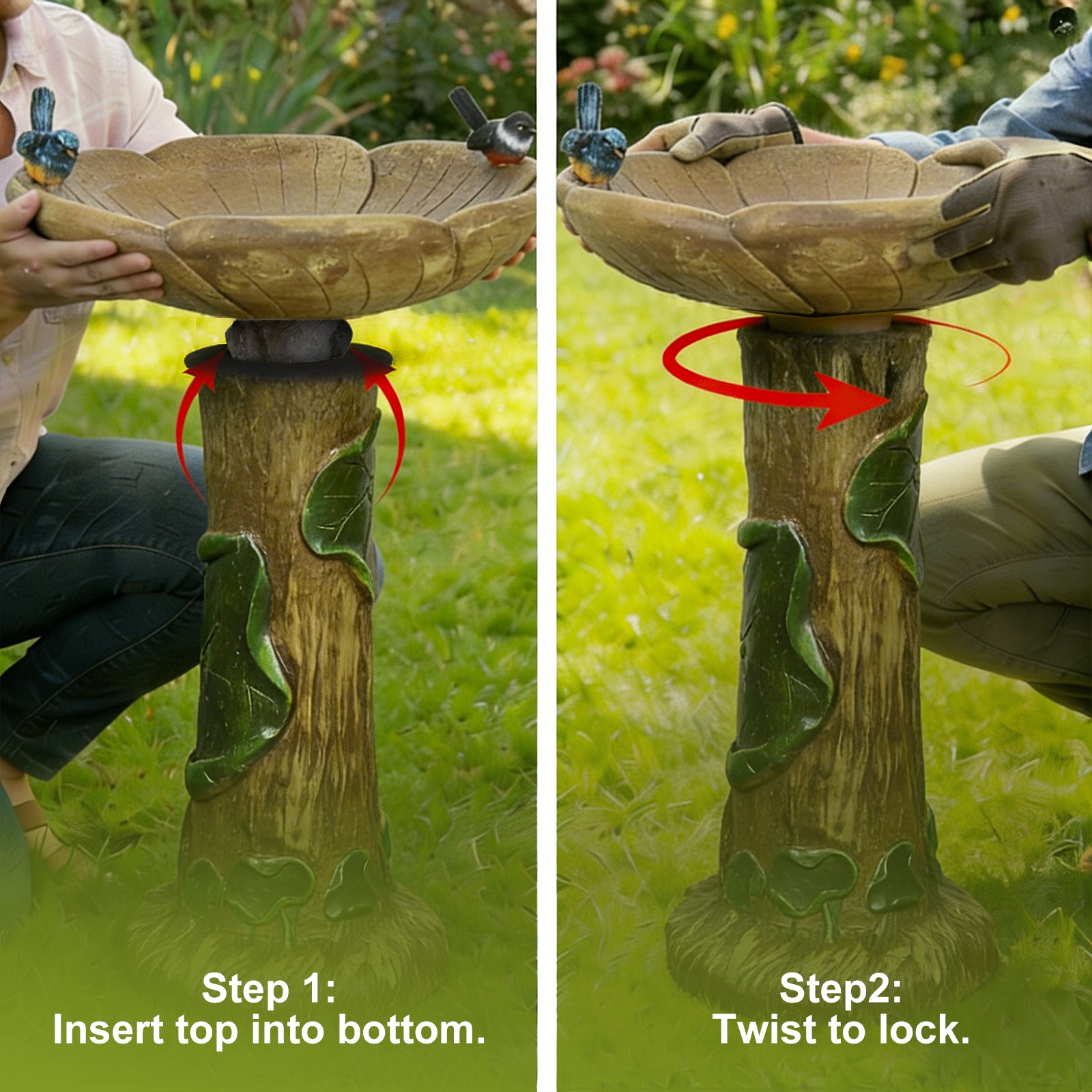 Step 1:
Insert top into bottom.

Step2:
Twist to lock.