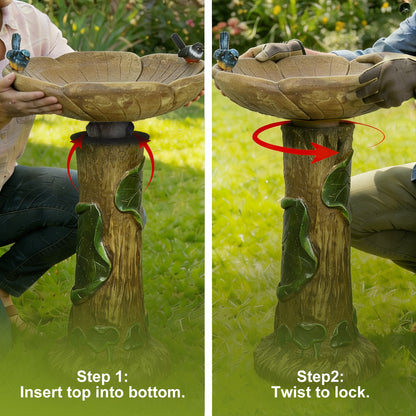 Step 1:
Insert top into bottom.

Step2:
Twist to lock.